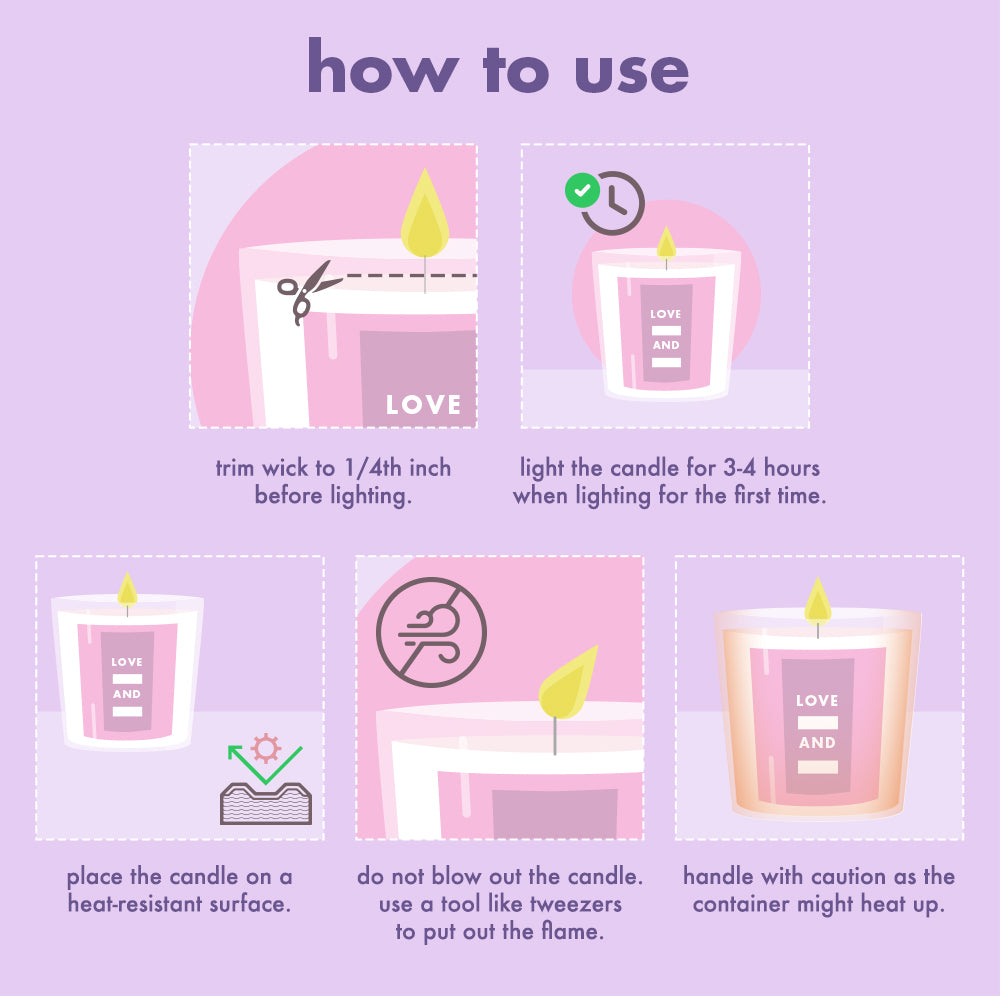 how to use

LOVE

trim wick to 1/4th inch before lighting.

LOVE
AND

light the candle for 3-4 hours when lighting for the first time.

LOVE
AND

place the candle on a heat-resistant surface.

do not blow out the candle. use a tool like tweezers to put out the flame.

LOVE
AND

handle with caution as the container might heat up.