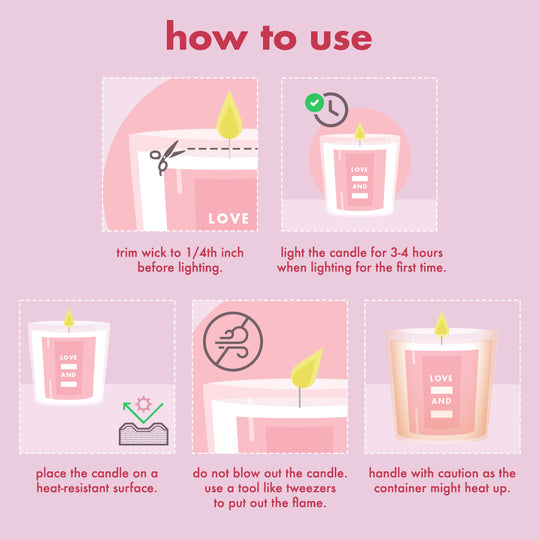 how to use

LOVE

trim wick to 1/4th inch before lighting.

LOVE
AND

light the candle for 3-4 hours when lighting for the first time.

LOVE
AND

place the candle on a heat-resistant surface.

do not blow out the candle. use a tool like tweezers to put out the flame.

LOVE
AND

handle with caution as the container might heat up.