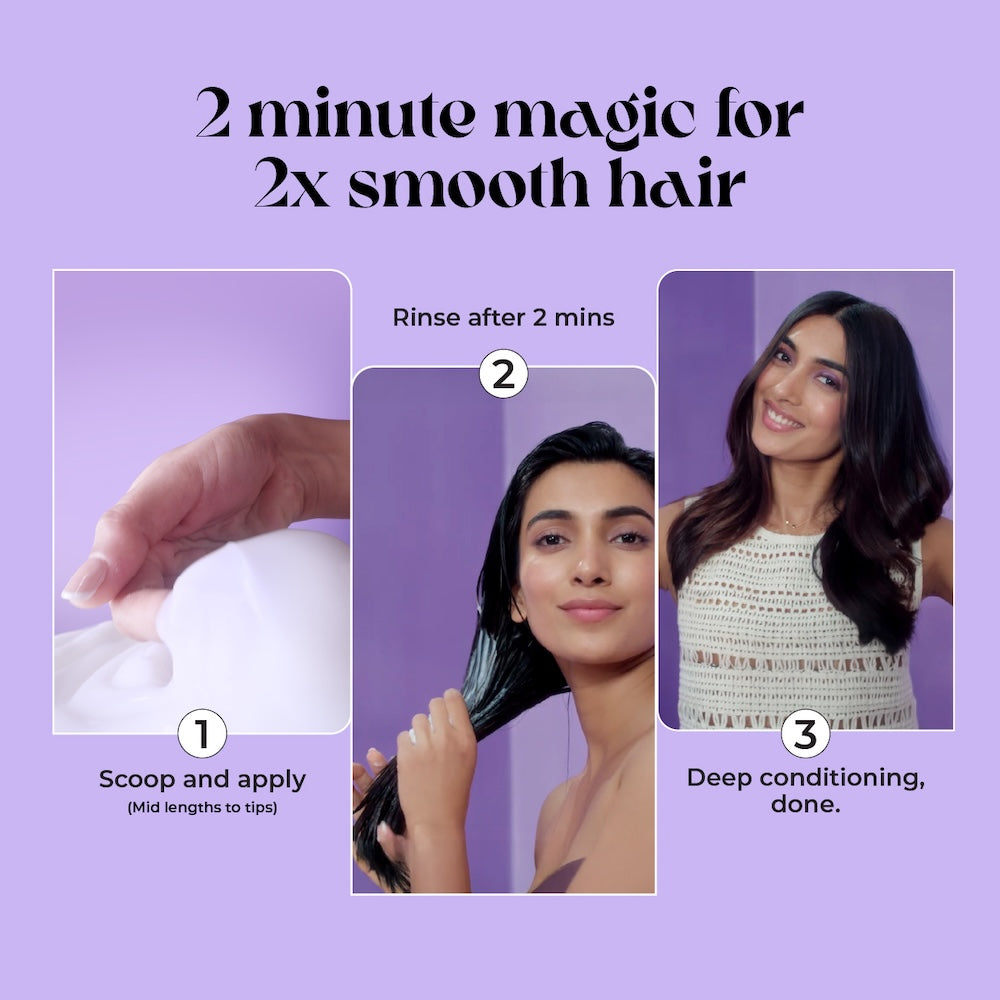 2 minute magic for 2x smooth hair

1
Scoop and apply
(Mid lengths to tips)

Rinse after 2 mins
2

3
Deep conditioning, done.