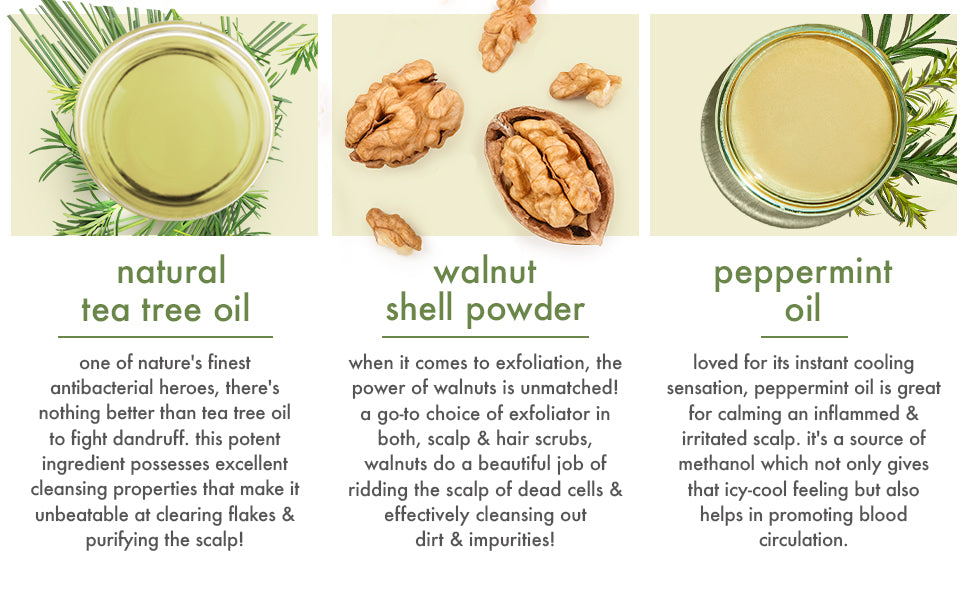 natural
tea tree oil

one of nature's finest antibacterial heroes, there's nothing better than tea tree oil to fight dandruff. this potent ingredient possesses excellent cleansing properties that make it unbeatable at clearing flakes & purifying the scalp!

walnut
shell powder

when it comes to exfoliation, the power of walnuts is unmatched! a go-to choice of exfoliator in both, scalp & hair scrubs, walnuts do a beautiful job of ridding the scalp of dead cells & effectively cleansing out dirt & impurities!

peppermint
oil

loved for its instant cooling sensation, peppermint oil is great for calming an inflammed & irritated scalp. it's a source of methanol which not only gives that icy-cool feeling but also helps in promoting blood circulation.