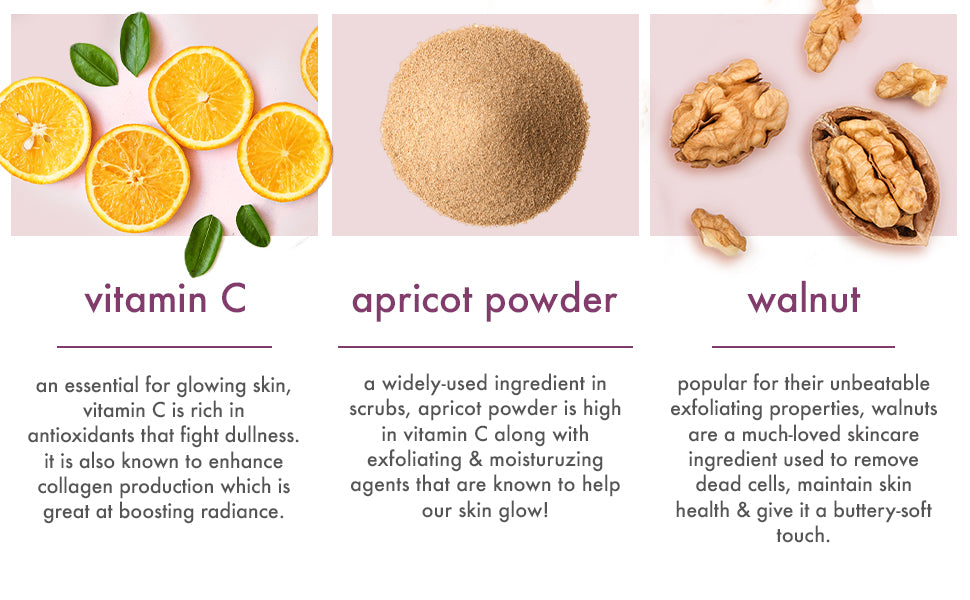 vitamin C

an essential for glowing skin, vitamin C is rich in antioxidants that fight dullness. it is also known to enhance collagen production which is great at boosting radiance.

apricot powder

a widely-used ingredient in scrubs, apricot powder is high in vitamin C along with exfoliating & moisturuzing agents that are known to help our skin glow!

walnut

popular for their unbeatable exfoliating properties, walnuts are a much-loved skincare ingredient used to remove dead cells, maintain skin health & give it a buttery-soft touch.